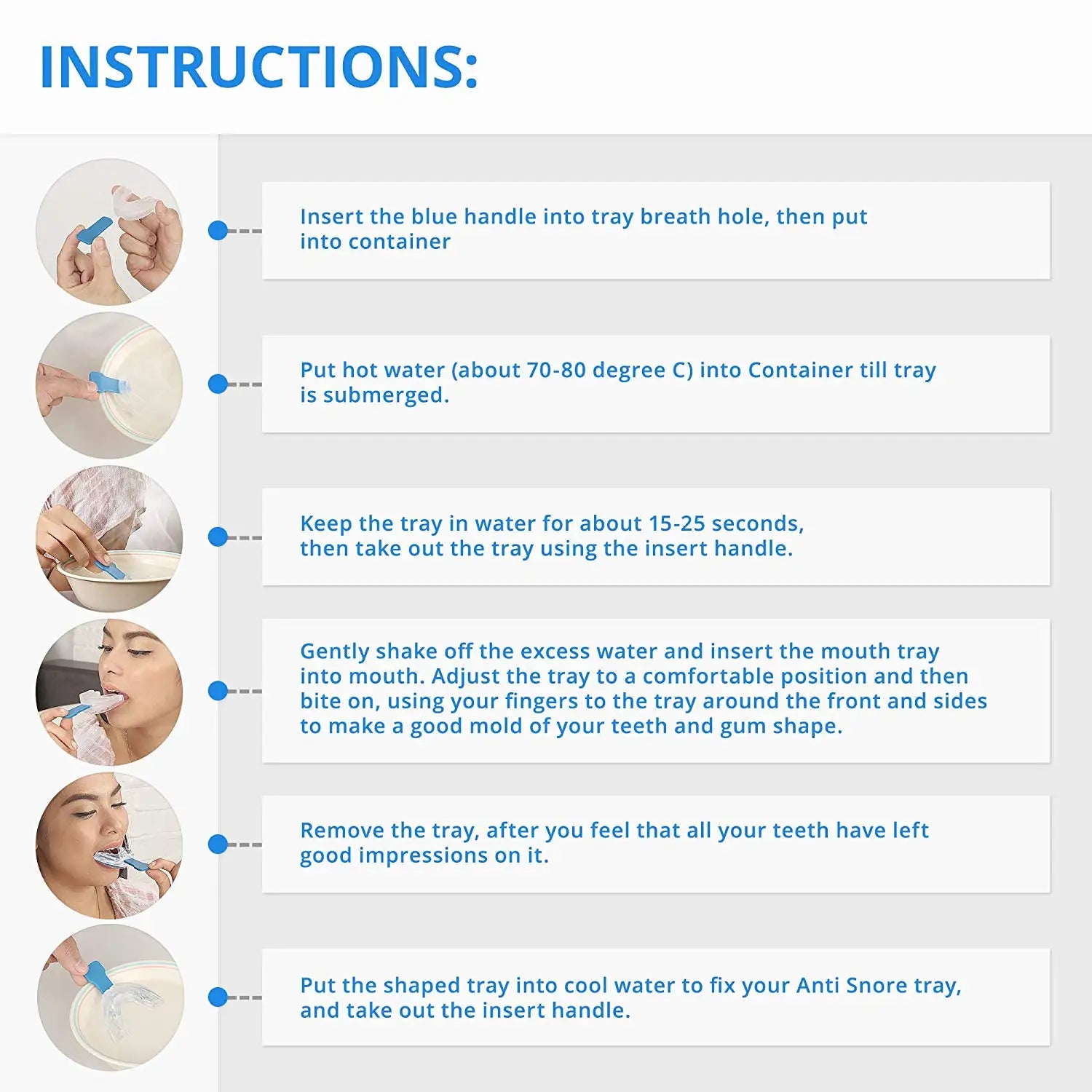 INSTRUCTIONS:

Insert the blue handle into tray breath hole, then put into container

Put hot water (about 70-80 degree C) into Container till tray is submerged.

Keep the tray in water for about 15-25 seconds, then take out the tray using the insert handle.

Gently shake off the excess water and insert the mouth tray into mouth. Adjust the tray to a comfortable position and then bite on, using your fingers to the tray around the front and sides to make a good mold of your teeth and gum shape.

Remove the tray, after you feel that all your teeth have left good impressions on it.

Put the shaped tray into cool water to fix your Anti Snore tray, and take out the insert handle.