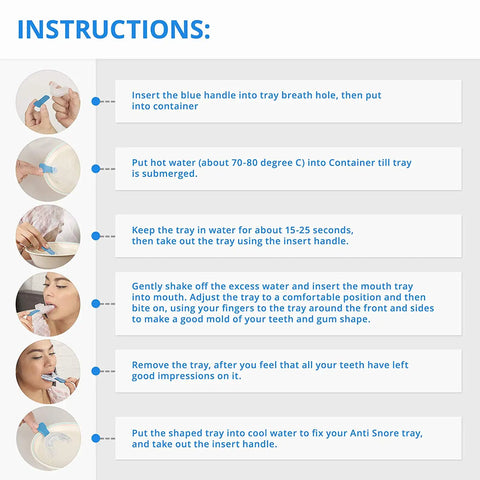 INSTRUCTIONS:

Insert the blue handle into tray breath hole, then put into container

Put hot water (about 70-80 degree C) into Container till tray is submerged.

Keep the tray in water for about 15-25 seconds, then take out the tray using the insert handle.

Gently shake off the excess water and insert the mouth tray into mouth. Adjust the tray to a comfortable position and then bite on, using your fingers to the tray around the front and sides to make a good mold of your teeth and gum shape.

Remove the tray, after you feel that all your teeth have left good impressions on it.

Put the shaped tray into cool water to fix your Anti Snore tray, and take out the insert handle.