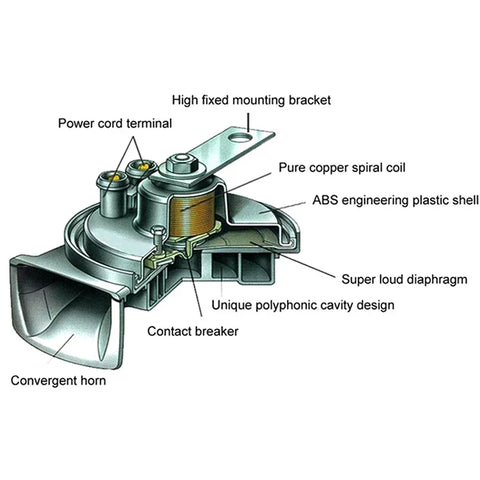 High fixed mounting bracket

Power cord terminal

Pure copper spiral coil

ABS engineering plastic shell

Super loud diaphragm

Unique polyphonic cavity design

Contact breaker

Convergent horn