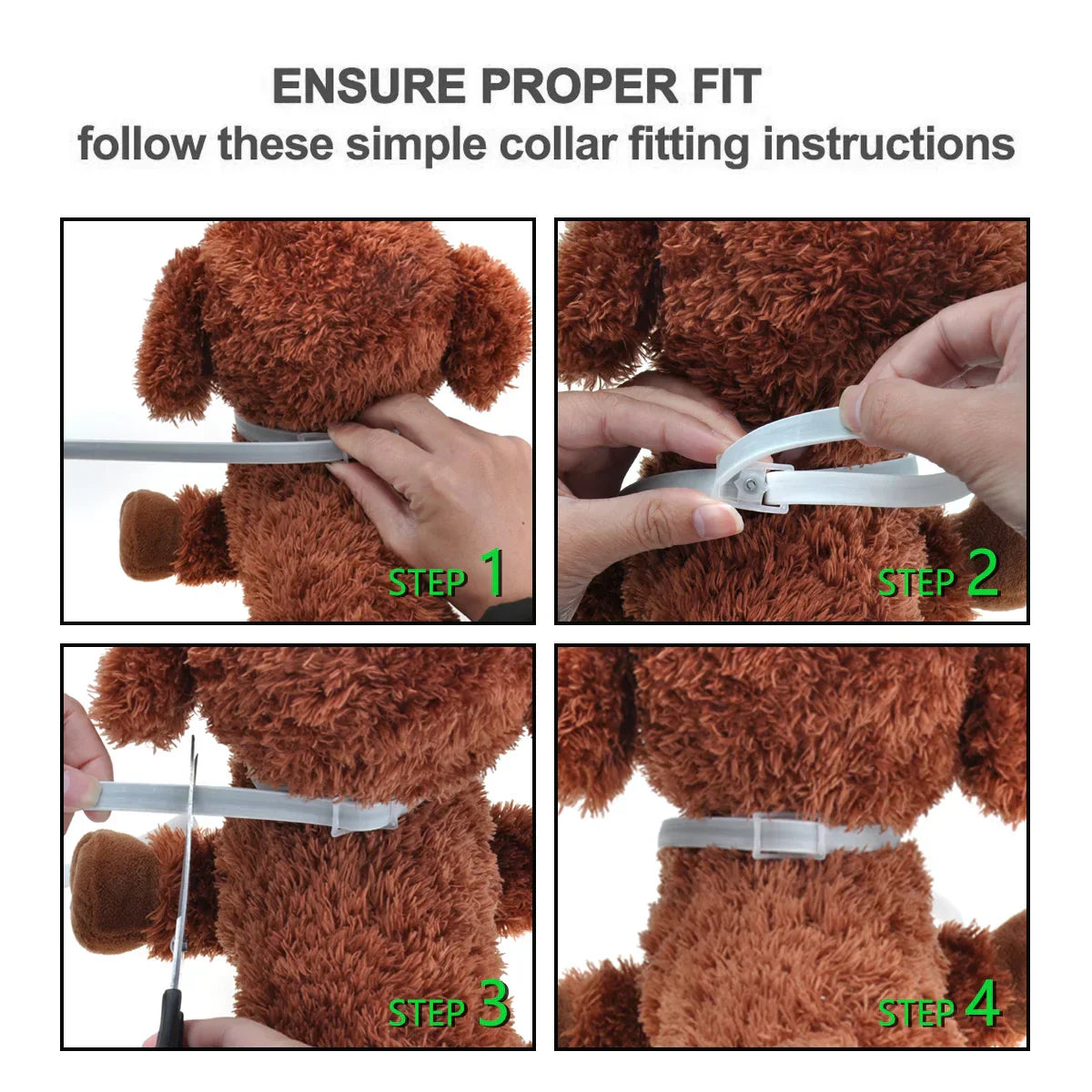 ENSURE PROPER FIT
follow these simple collar fitting instructions

STEP 1

STEP 2

STEP 3

STEP 4