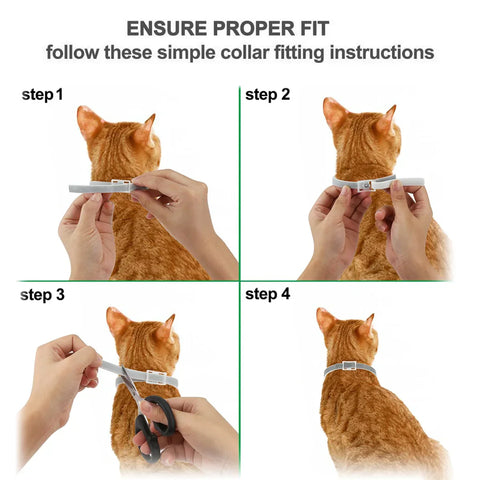 ENSURE PROPER FIT
follow these simple collar fitting instructions

step 1

step 2

step 3

step 4